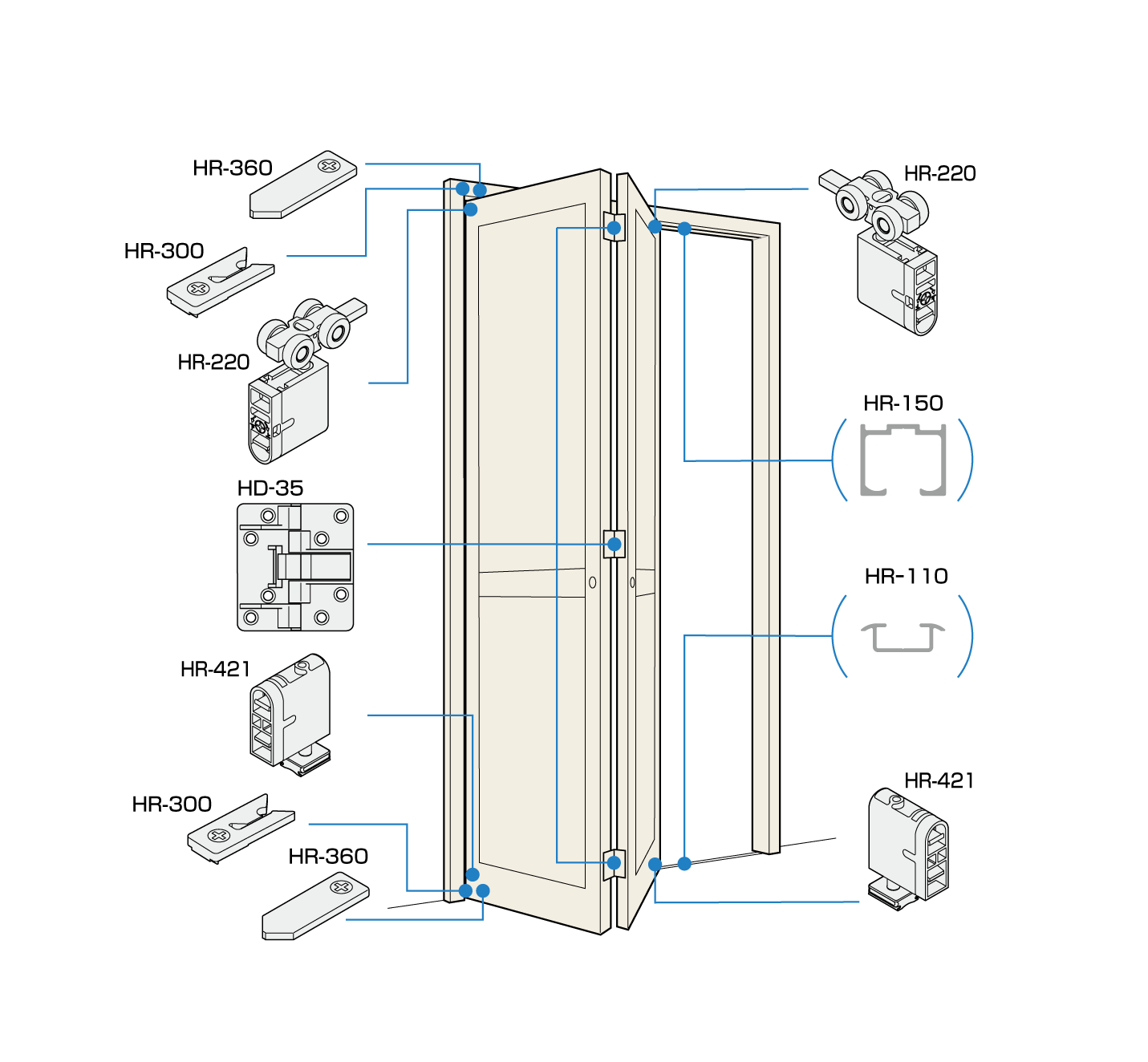 HR-360

HR-300

HR-220

HD-35

HR-421

HR-300

HR-360

HR-220

HR-150

HR-110

HR-421