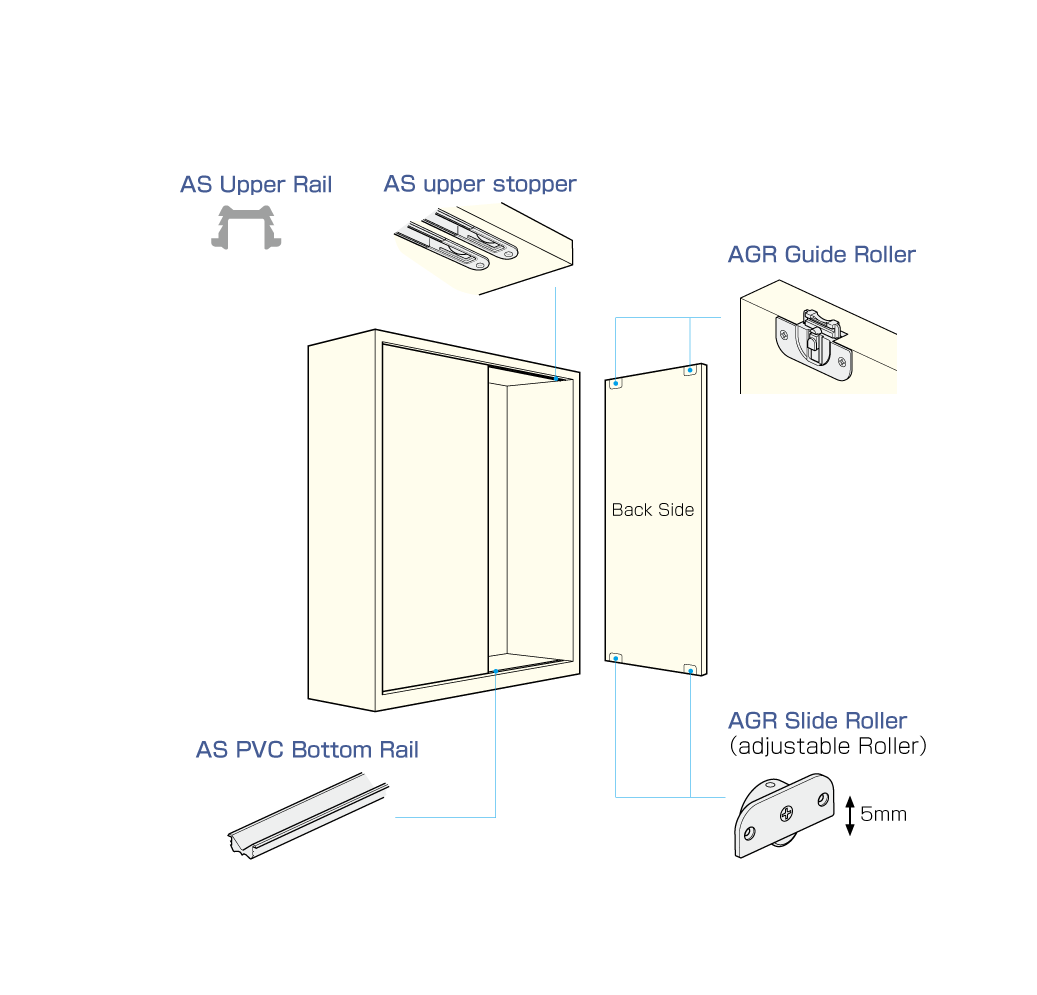 AS Upper Rail

AS upper stopper

AGR Guide Roller

Back Side

AS PVC Bottom Rail

AGR Slide Roller
(adjustable Roller)

5mm